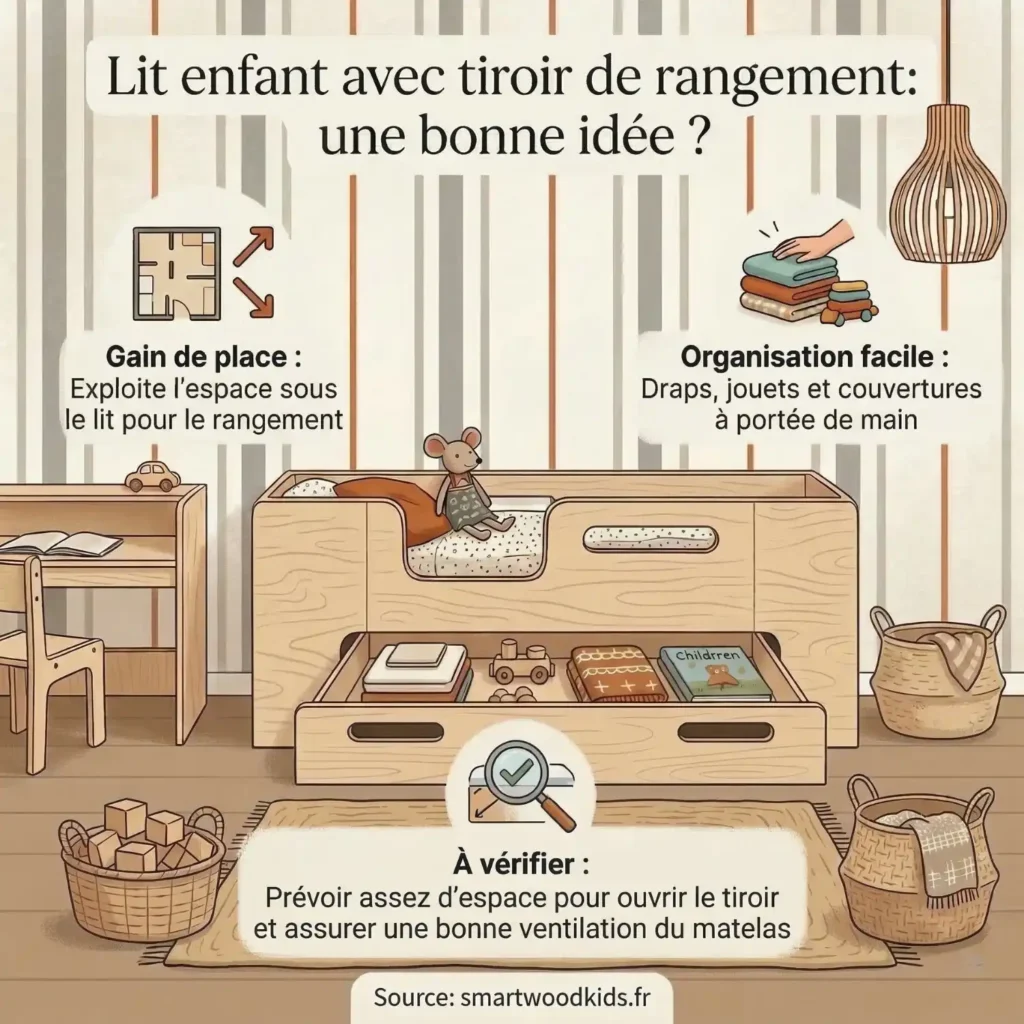 Lit enfant avec tiroir de rangement: une bonne idée ?

Gain de place :
Exploite l'espace sous le lit pour le rangement

Organisation facile :
Draps, jouets et couvertures à portée de main

Children

À vérifier :
Prévoir assez d'espace pour ouvrir le tiroir et assurer une bonne ventilation du matelas

Source: smartwoodkids.fr