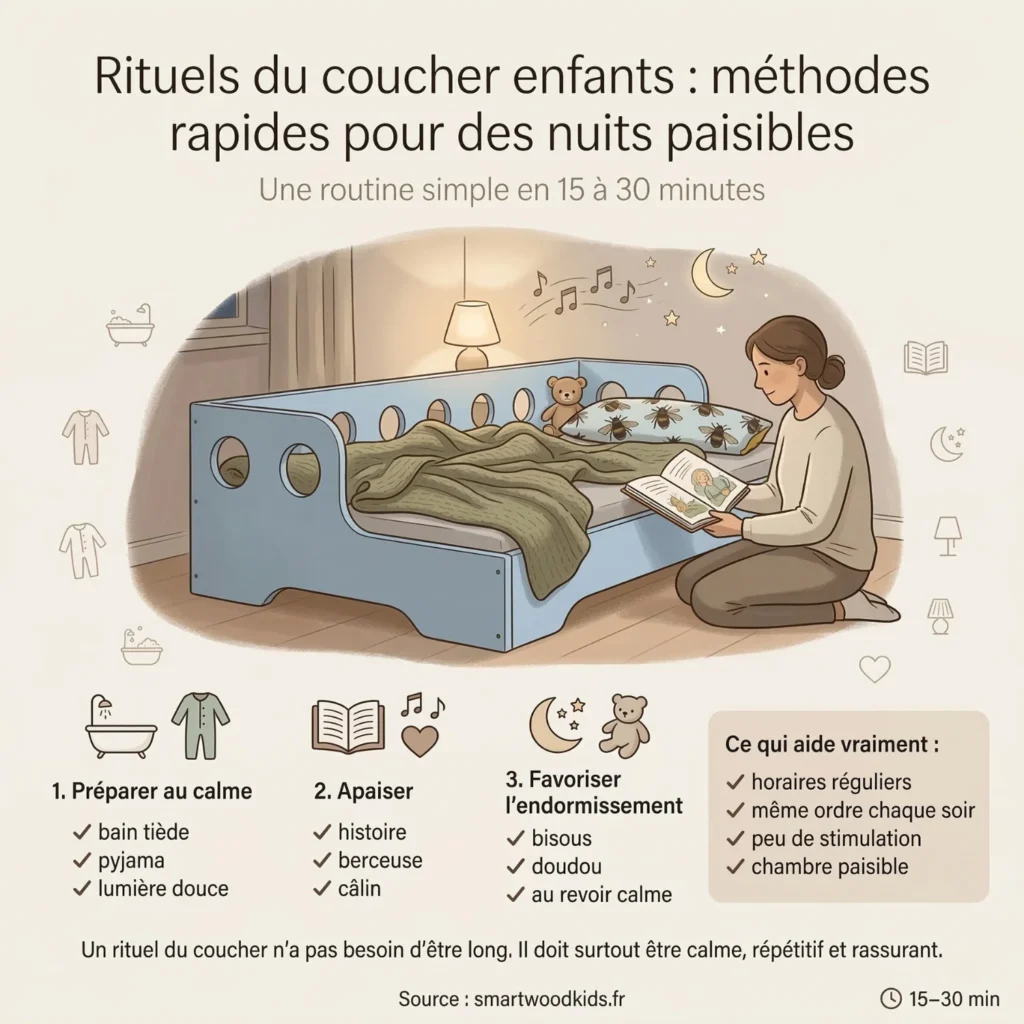 Rituels du coucher enfants : méthodes rapides pour des nuits paisibles

Une routine simple en 15 à 30 minutes

1. Préparer au calme
✓ bain tiède
✓ pyjama
✓ lumière douce

2. Apaiser
✓ histoire
✓ berceuse
✓ câlin

3. Favoriser l'endormissement
✓ bisous
✓ doudou
✓ au revoir calme

Ce qui aide vraiment :
✓ horaires réguliers
✓ même ordre chaque soir
✓ peu de stimulation
✓ chambre paisible

Un rituel du coucher n'a pas besoin d'être long. Il doit surtout être calme, répétitif et rassurant.

Source : smartwoodkids.fr

15–30 min