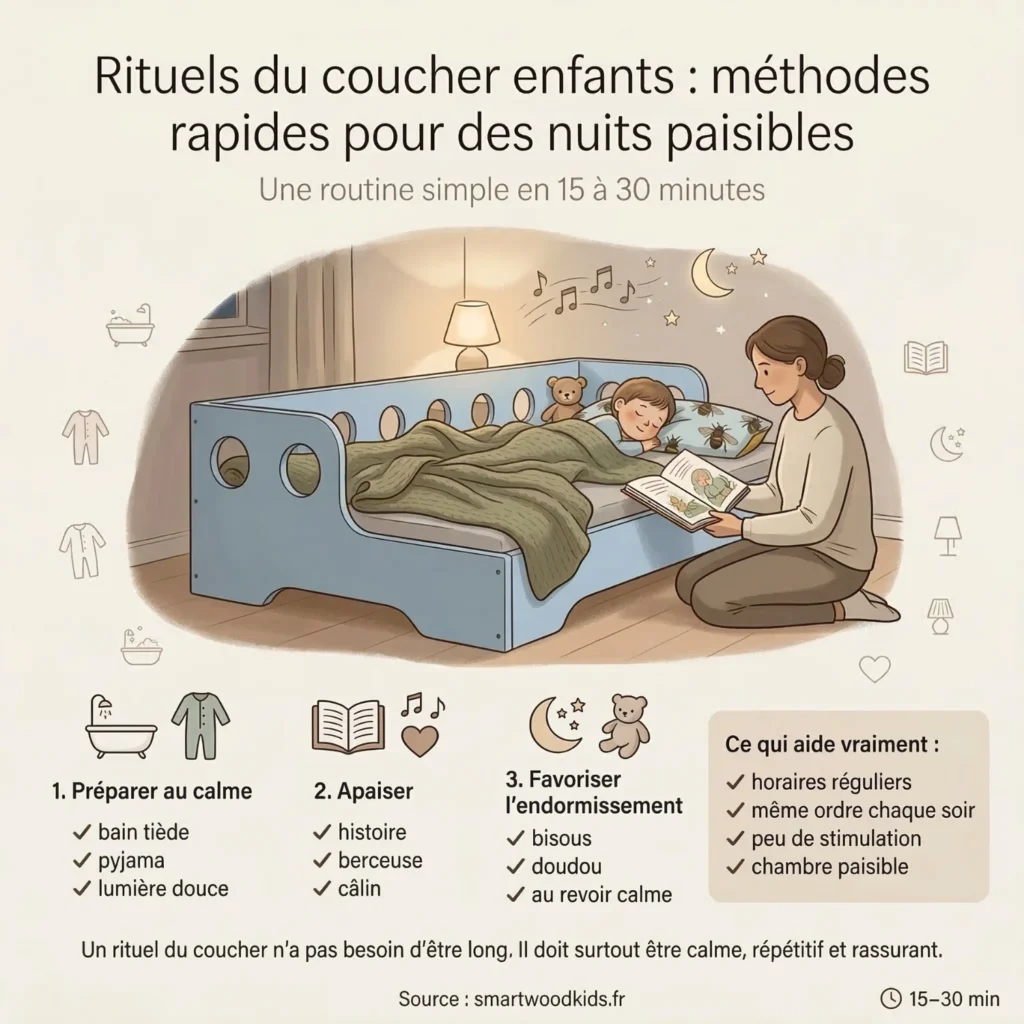 Rituels du coucher enfants : méthodes rapides pour des nuits paisibles

Une routine simple en 15 à 30 minutes

1. Préparer au calme
✓ bain tiède
✓ pyjama
✓ lumière douce

2. Apaiser
✓ histoire
✓ berceuse
✓ câlin

3. Favoriser l'endormissement
✓ bisous
✓ doudou
✓ au revoir calme

Ce qui aide vraiment :
✓ horaires réguliers
✓ même ordre chaque soir
✓ peu de stimulation
✓ chambre paisible

Un rituel du coucher n'a pas besoin d'être long. Il doit surtout être calme, répétitif et rassurant.

Source : smartwoodkids.fr

15–30 min