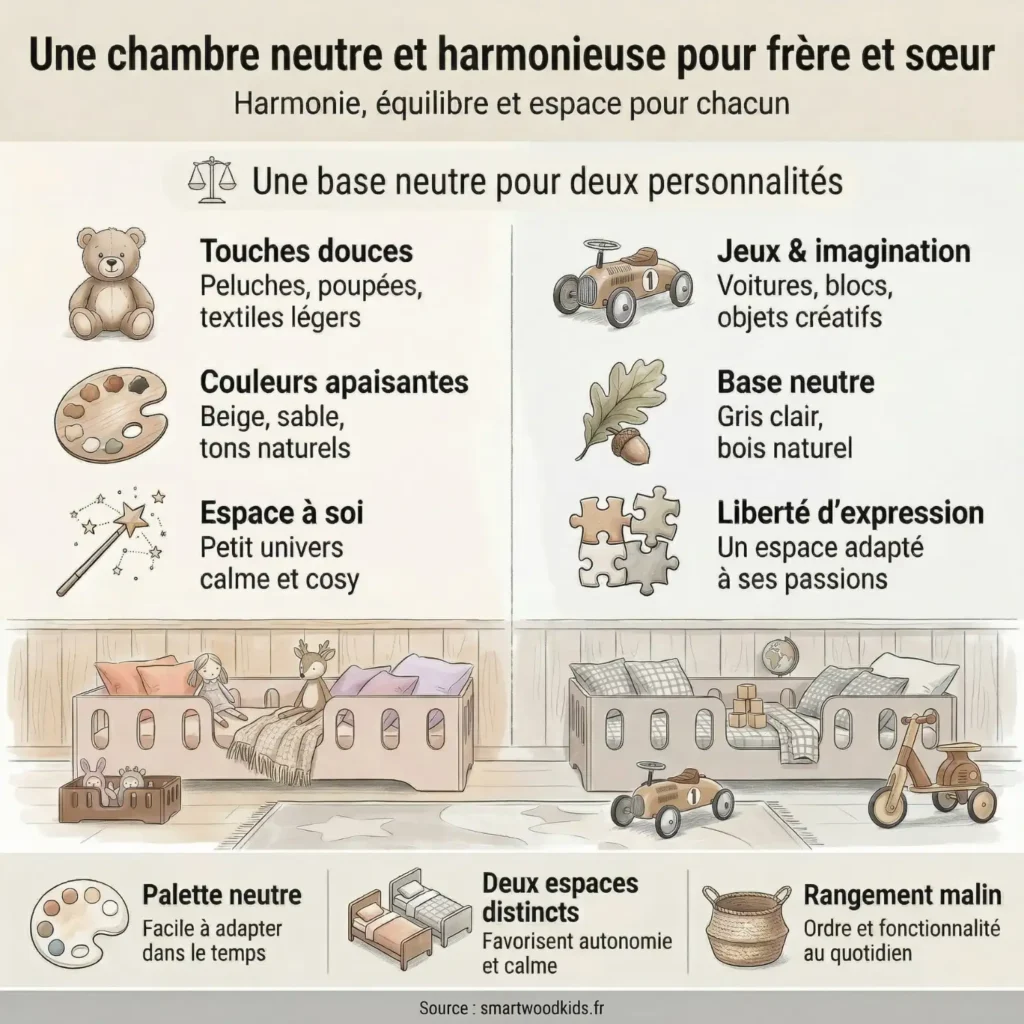 Une chambre neutre et harmonieuse pour frère et sœur
Harmonie, équilibre et espace pour chacun

Une base neutre pour deux personnalités

Touches douces
Peluches, poupées, textiles légers

Couleurs apaisantes
Beige, sable, tons naturels

Espace à soi
Petit univers calme et cosy

Jeux & imagination
Voitures, blocs, objets créatifs

Base neutre
Gris clair, bois naturel

Liberté d'expression
Un espace adapté à ses passions

1

1

Palette neutre
Facile à adapter dans le temps

Deux espaces distincts
Favorisent autonomie et calme

Rangement malin
Ordre et fonctionnalité au quotidien

Source : smartwoodkids.fr