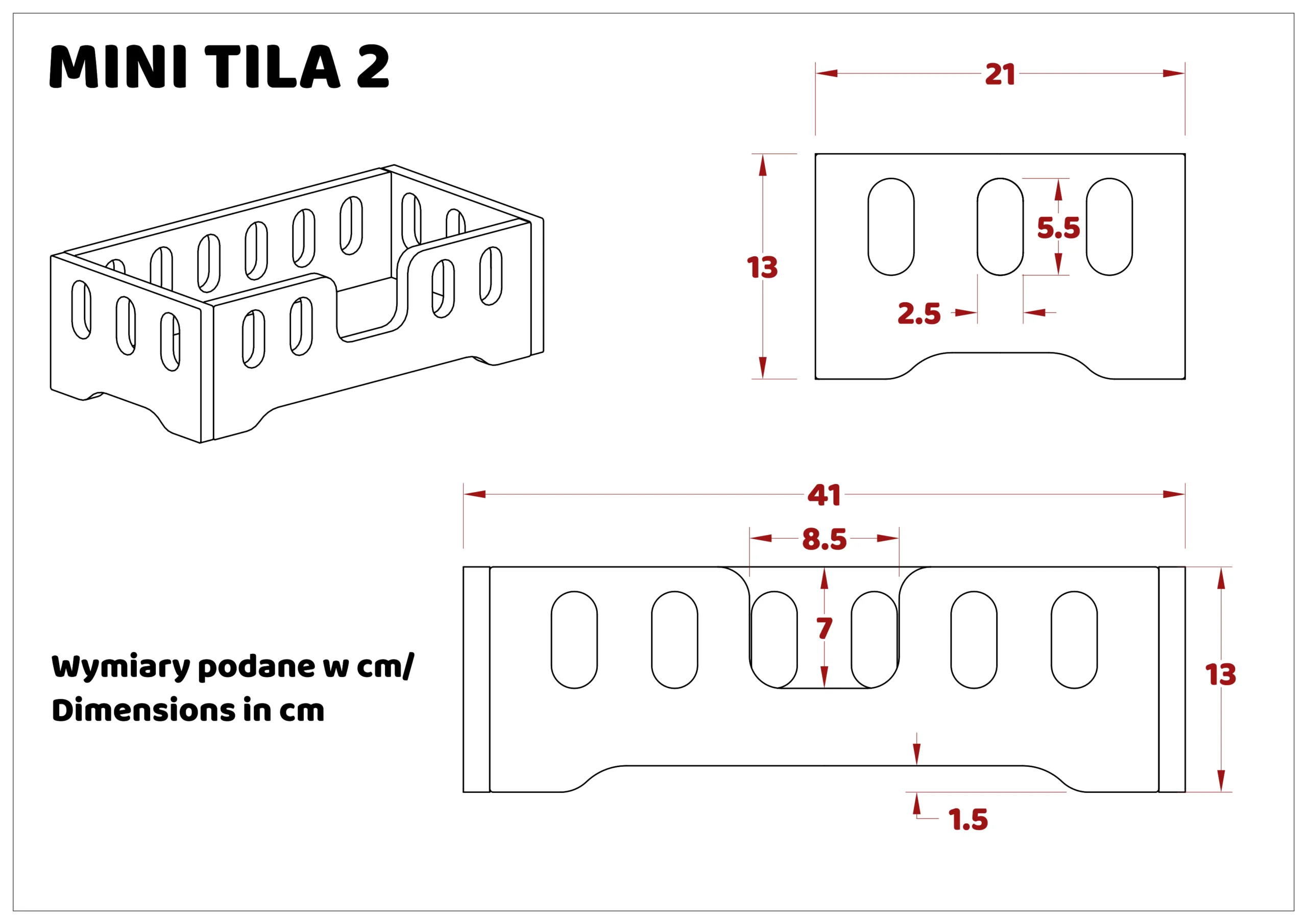 MINI TILA 2

21

13

5.5

2.5

41

8.5

7

13

1.5

Wymiary podane w cm/
Dimensions in cm