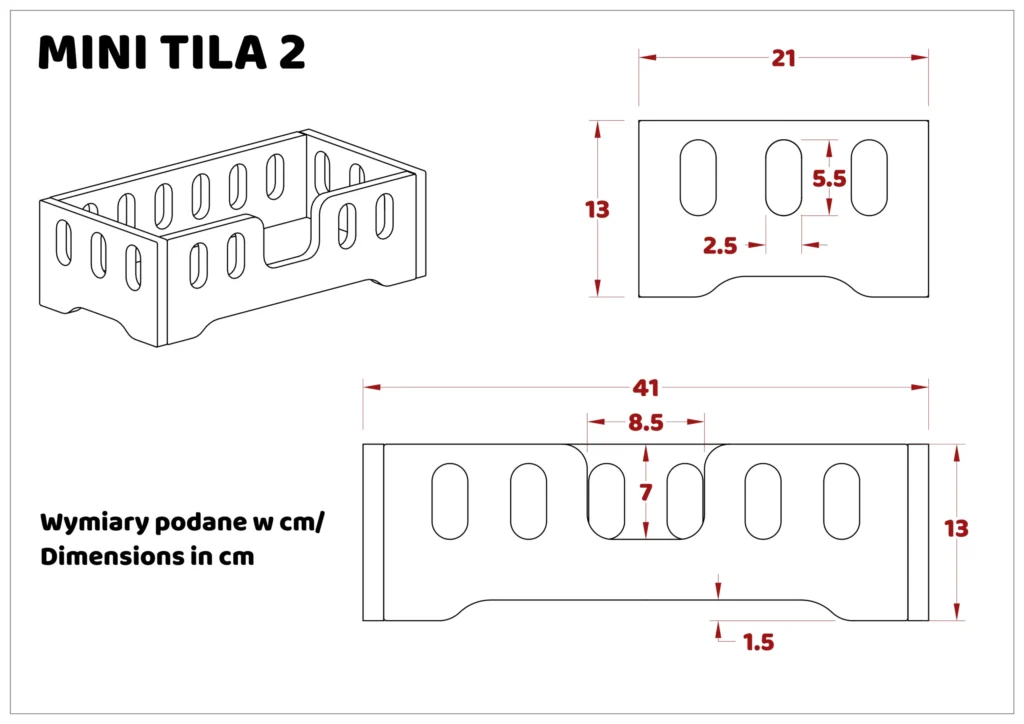 MINI TILA 2

21

13

5.5

2.5

41

8.5

7

13

1.5

Wymiary podane w cm/
Dimensions in cm