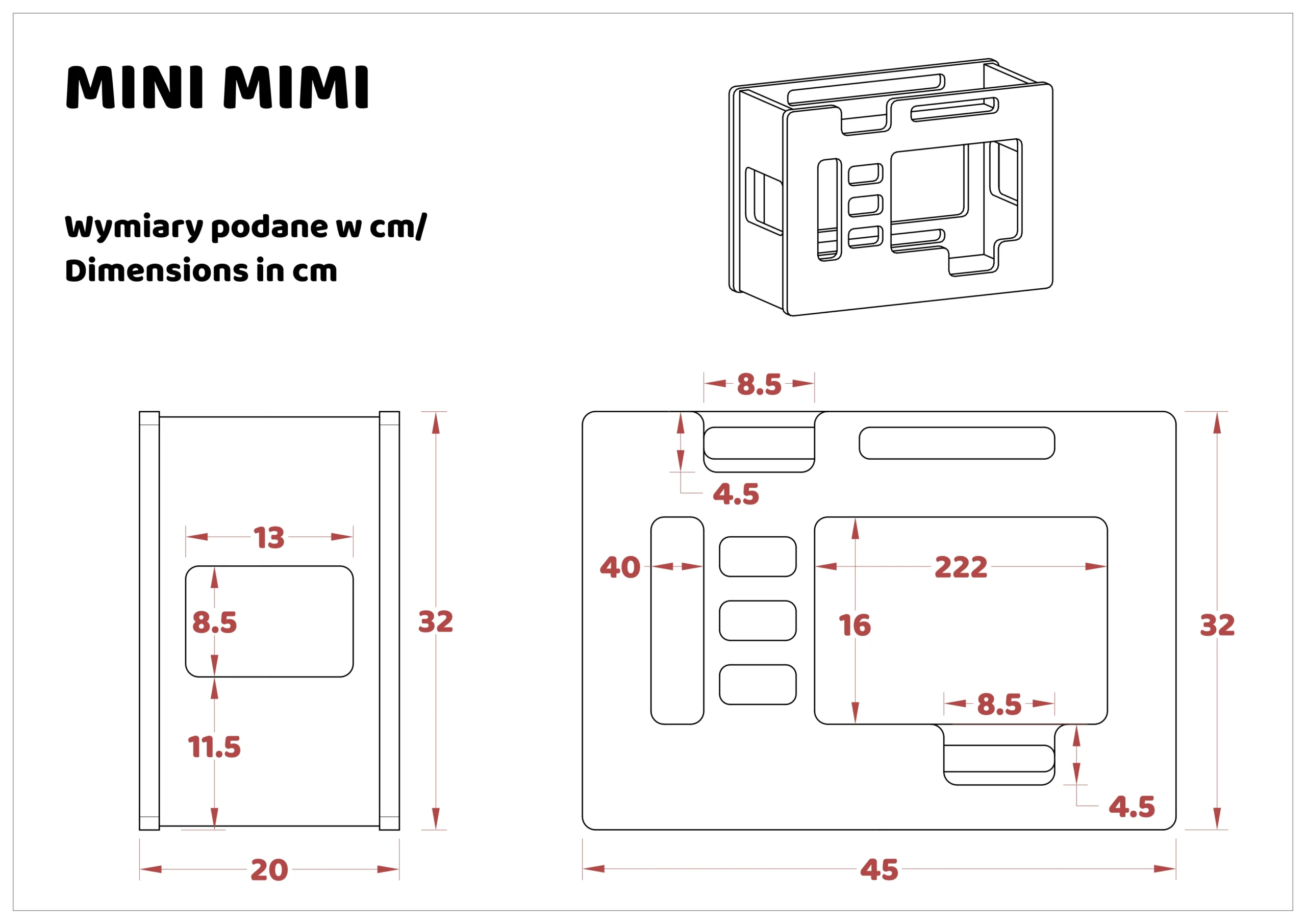 MINI MIMI

Wymiary podane w cm/
Dimensions in cm

13
8.5
11.5
32
20

8.5
4.5
40
222
16
8.5
4.5
32
45