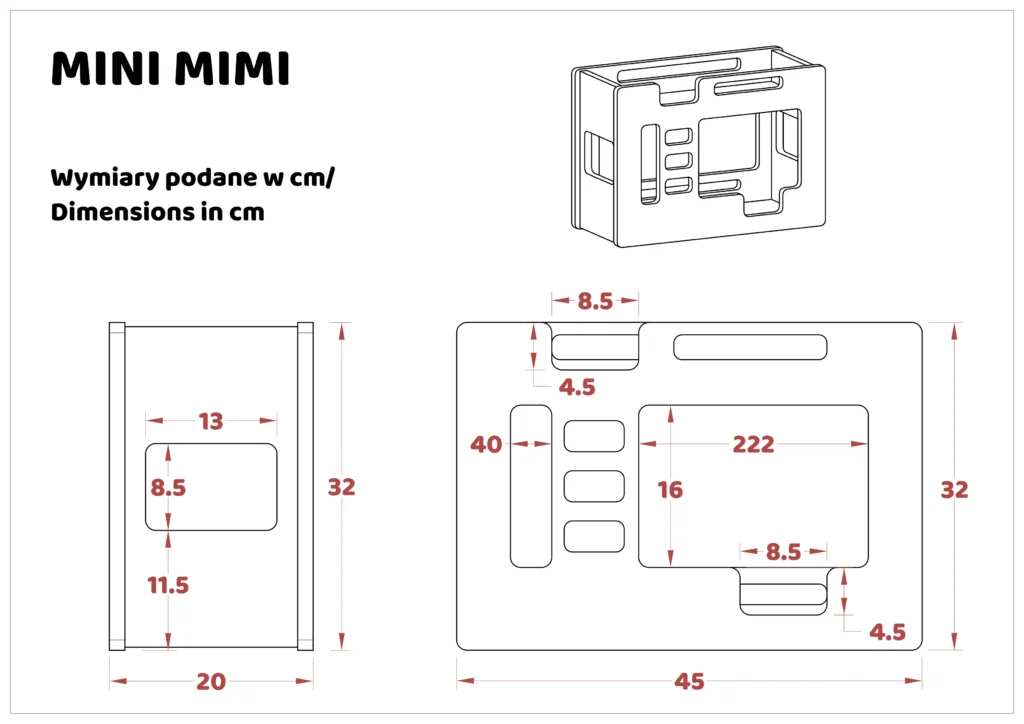 MINI MIMI

Wymiary podane w cm/
Dimensions in cm

13
8.5
11.5
32
20

8.5
4.5
40
222
16
8.5
4.5
32
45