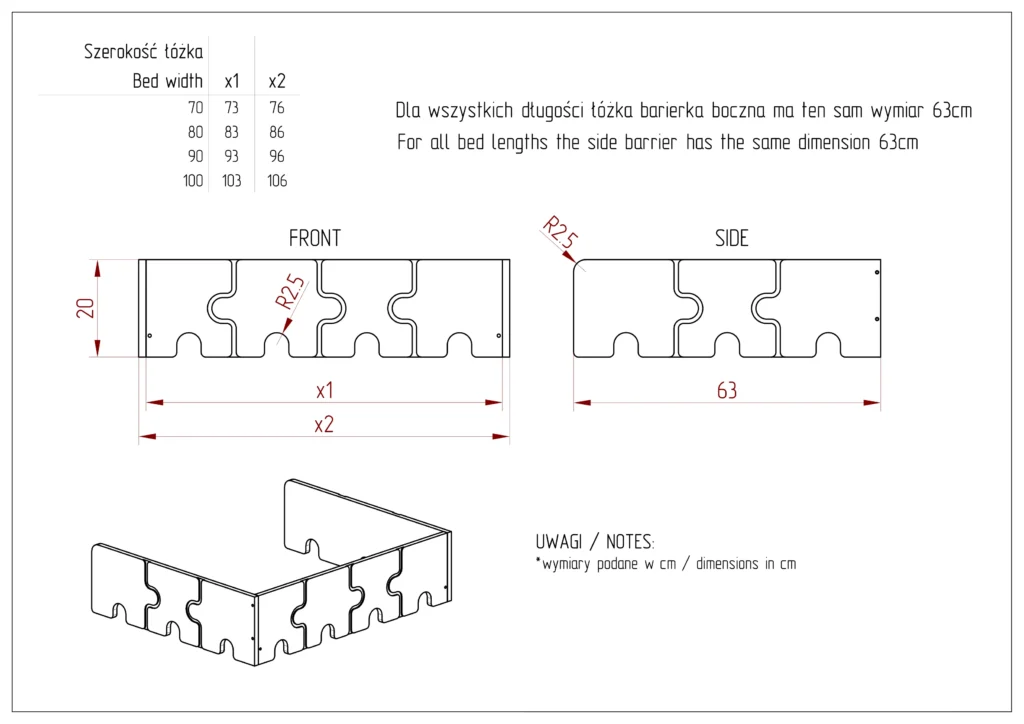 | Szerokość łóżka Bed width | x1 | x2 |
|---|---|---|
| 70 | 73 | 76 |
| 80 | 83 | 86 |
| 90 | 93 | 96 |
| 100 | 103 | 106 |

Dla wszystkich długości łóżka barierka boczna ma ten sam wymiar 63cm
For all bed lengths the side barrier has the same dimension 63cm

FRONT

20

R2.5

x1

x2

SIDE

R25

63

UWAGI / NOTES:
*wymiary podane w cm / dimensions in cm